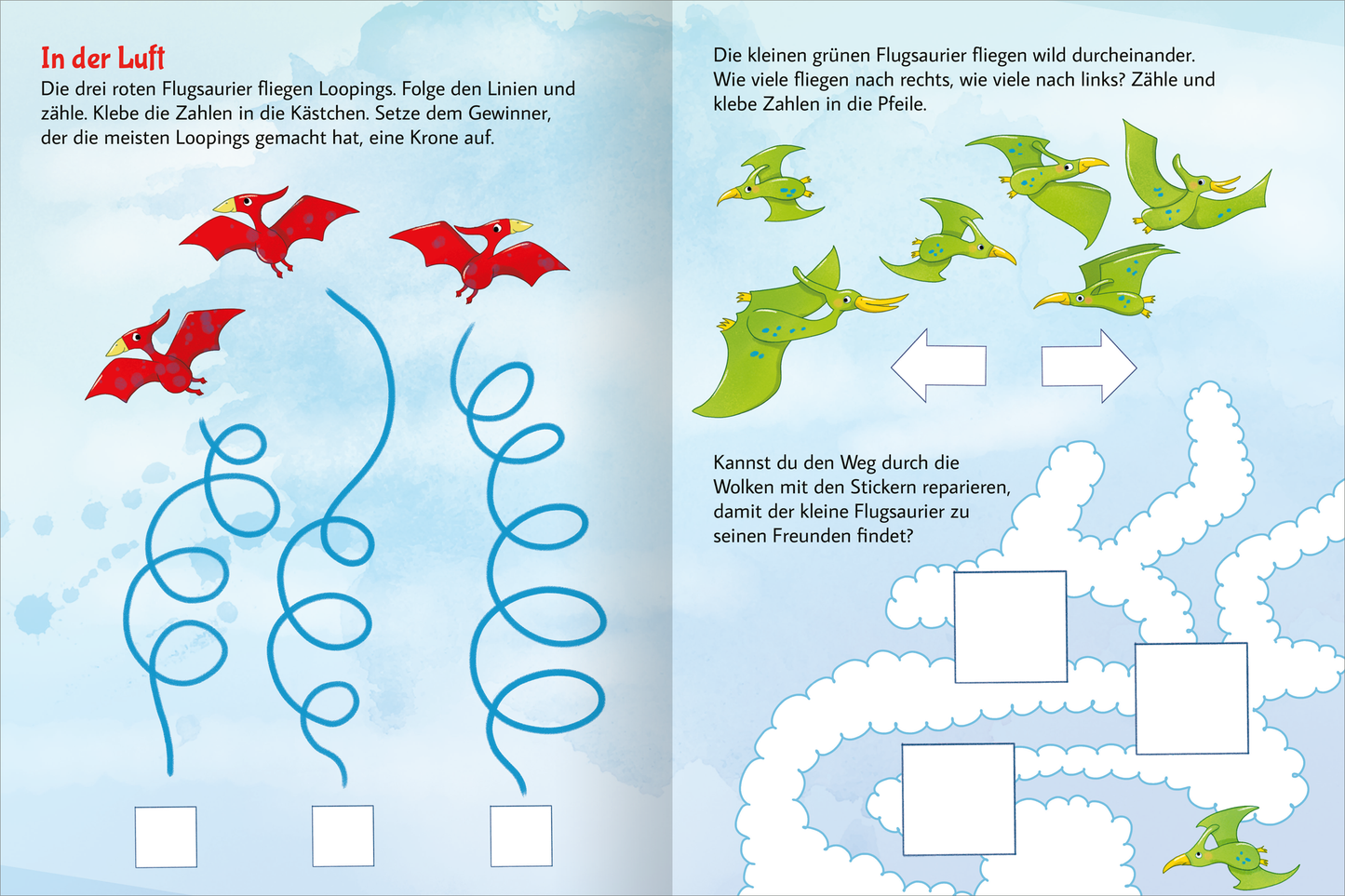 In der Luft

Die drei roten Flugsaurier fliegen Loopings. Folge den Linien und zähle. Klebe die Zahlen in die Kästchen. Setze dem Gewinner, der die meisten Loopings gemacht hat, eine Krone auf.

Die kleinen grünen Flugsaurier fliegen wild durcheinander. Wie viele fliegen nach rechts, wie viele nach links? Zähle und klebe Zahlen in die Pfeile.

Kannst du den Weg durch die Wolken mit den Stickern reparieren, damit der kleine Flugsaurier zu seinen Freunden findet?