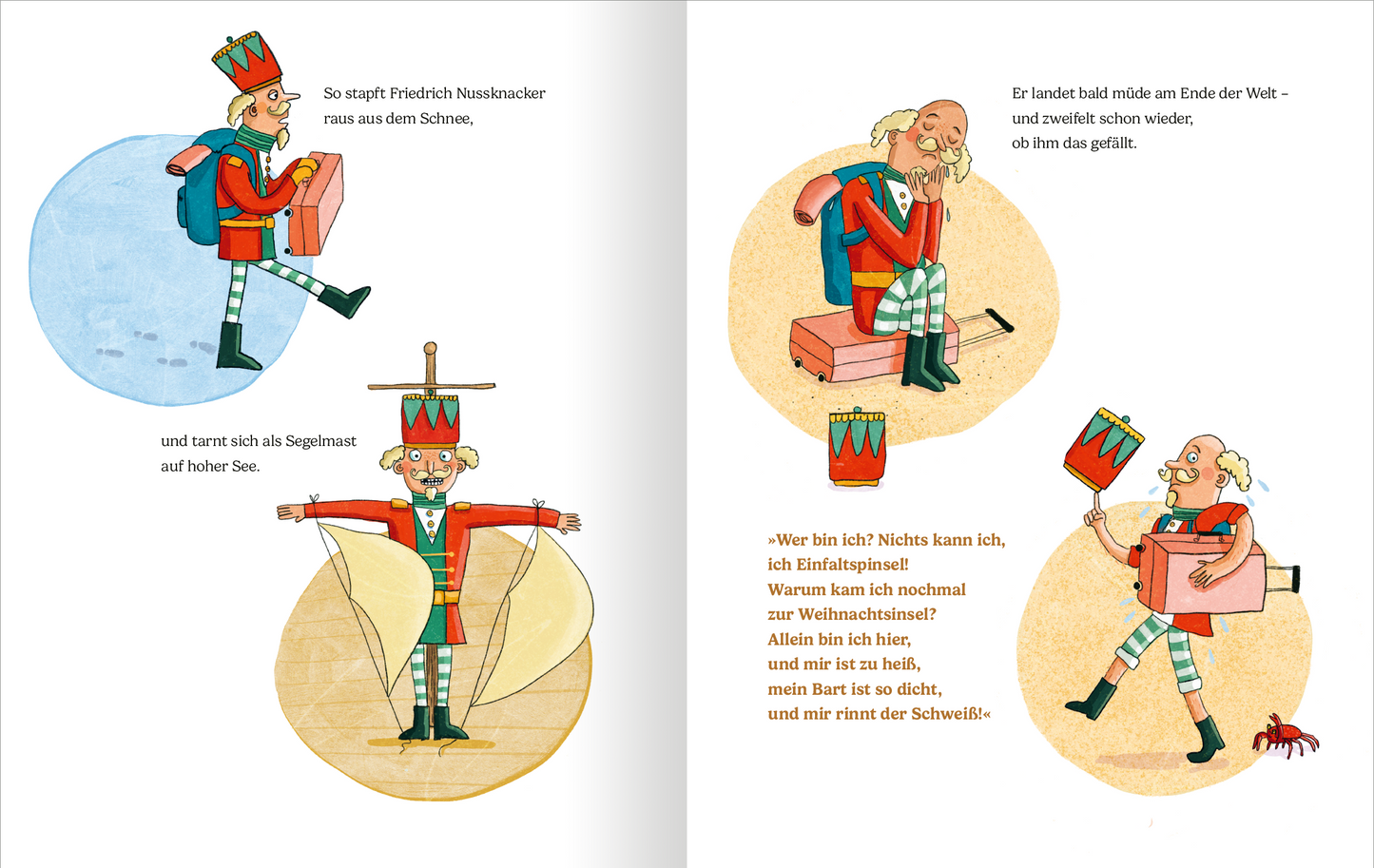 So stapft Friedrich Nussknacker raus aus dem Schnee,

und tarnt sich als Segelmast auf hoher See.

Er landet bald müde am Ende der Welt – und zweifelt schon wieder, ob ihm das gefällt.

»Wer bin ich? Nichts kann ich, ich Einfaltspinsel! Warum kam ich nochmal zur Weihnachtsinsel? Allein bin ich hier, und mir ist zu heiß, mein Bart ist so dicht, und mir rinnt der Schweiß!«