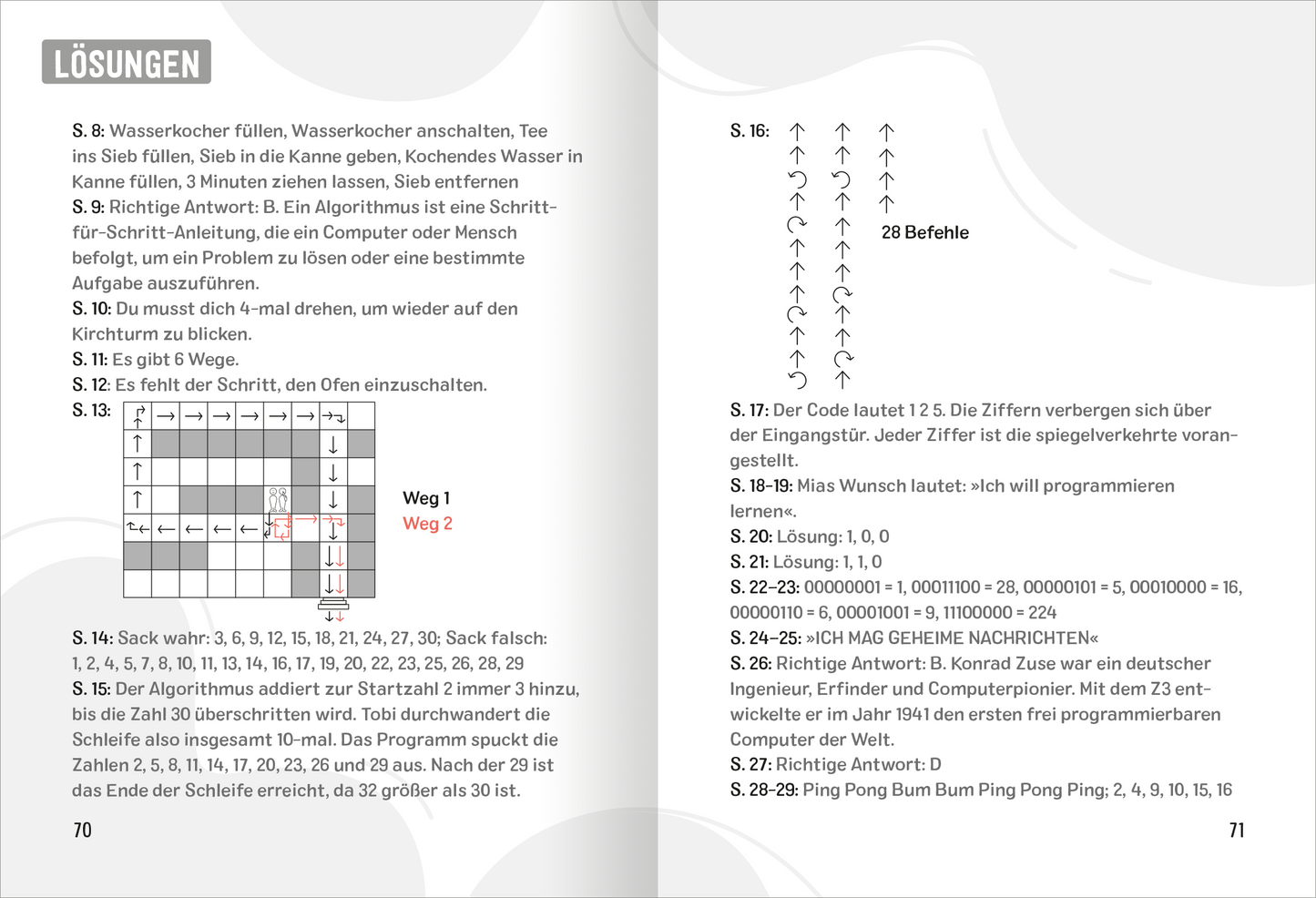 LÖSUNGEN

S. 8: Wasserkocher füllen, Wasserkocher anschalten, Tee ins Sieb füllen, Sieb in die Kanne geben, Kochendes Wasser in Kanne füllen, 3 Minuten ziehen lassen, Sieb entfernen
S. 9: Richtige Antwort: B. Ein Algorithmus ist eine Schritt-für-Schritt-Anleitung, die ein Computer oder Mensch befolgt, um ein Problem zu lösen oder eine bestimmte Aufgabe auszuführen.
S. 10: Du musst dich 4-mal drehen, um wieder auf den Kirchturm zu blicken.
S. 11: Es gibt 6 Wege.
S. 12: Es fehlt der Schritt, den Ofen einzuschalten.
S. 13:

Weg 1
Weg 2

S. 14: Sack wahr: 3, 6, 9, 12, 15, 18, 21, 24, 27, 30; Sack falsch: 1, 2, 4, 5, 7, 8, 10, 11, 13, 14, 16, 17, 19, 20, 22, 23, 25, 26, 28, 29
S. 15: Der Algorithmus addiert zur Startzahl 2 immer 3 hinzu, bis die Zahl 30 überschritten wird. Tobi durchwandert die Schleife also insgesamt 10-mal. Das Programm spuckt die Zahlen 2, 5, 8, 11, 14, 17, 20, 23, 26 und 29 aus. Nach der 29 ist das Ende der Schleife erreicht, da 32 größer als 30 ist.

70

S. 16:

28 Befehle

S. 17: Der Code lautet 1 2 5. Die Ziffern verbergen sich über der Eingangstür. Jeder Ziffer ist die spiegelverkehrte vorangestellt.
S. 18–19: Mias Wunsch lautet: »Ich will programmieren lernen«.
S. 20: Lösung: 1, 0, 0
S. 21: Lösung: 1, 1, 0
S. 22–23: 00000001 = 1, 00011100 = 28, 00000101 = 5, 00010000 = 16, 00000110 = 6, 00001001 = 9, 11100000 = 224
S. 24–25: »ICH MAG GEHEIME NACHRICHTEN«
S. 26: Richtige Antwort: B. Konrad Zuse war ein deutscher Ingenieur, Erfinder und Computerpionier. Mit dem Z3 entwickelte er im Jahr 1941 den ersten frei programmierbaren Computer der Welt.
S. 27: Richtige Antwort: D
S. 28–29: Ping Pong Bum Bum Ping Pong Ping; 2, 4, 9, 10, 15, 16

71