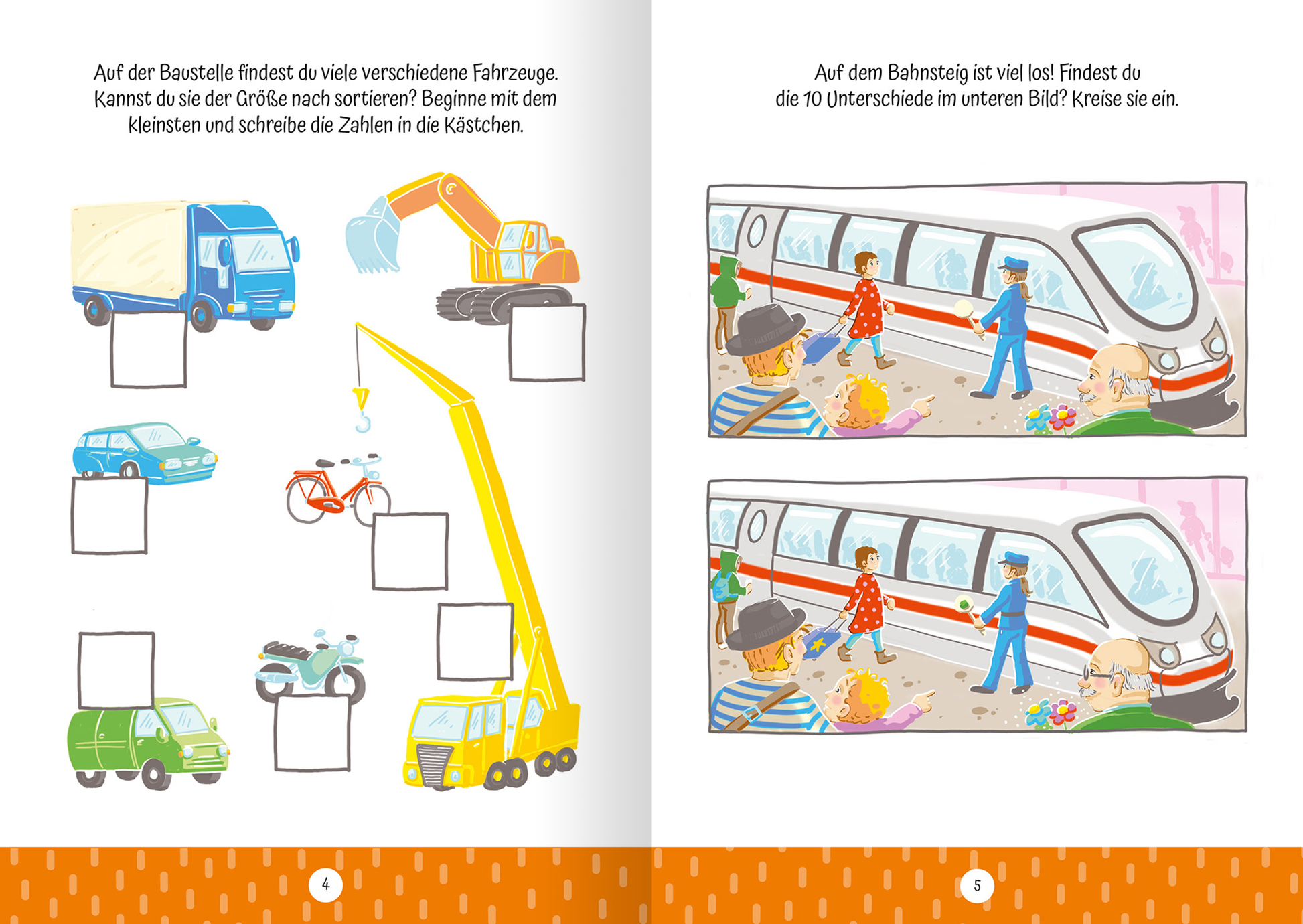 Auf der Baustelle findest du viele verschiedene Fahrzeuge. Kannst du sie der Größe nach sortieren? Beginne mit dem kleinsten und schreibe die Zahlen in die Kästchen.

4

Auf dem Bahnsteig ist viel los! Findest du die 10 Unterschiede im unteren Bild? Kreise sie ein.

5