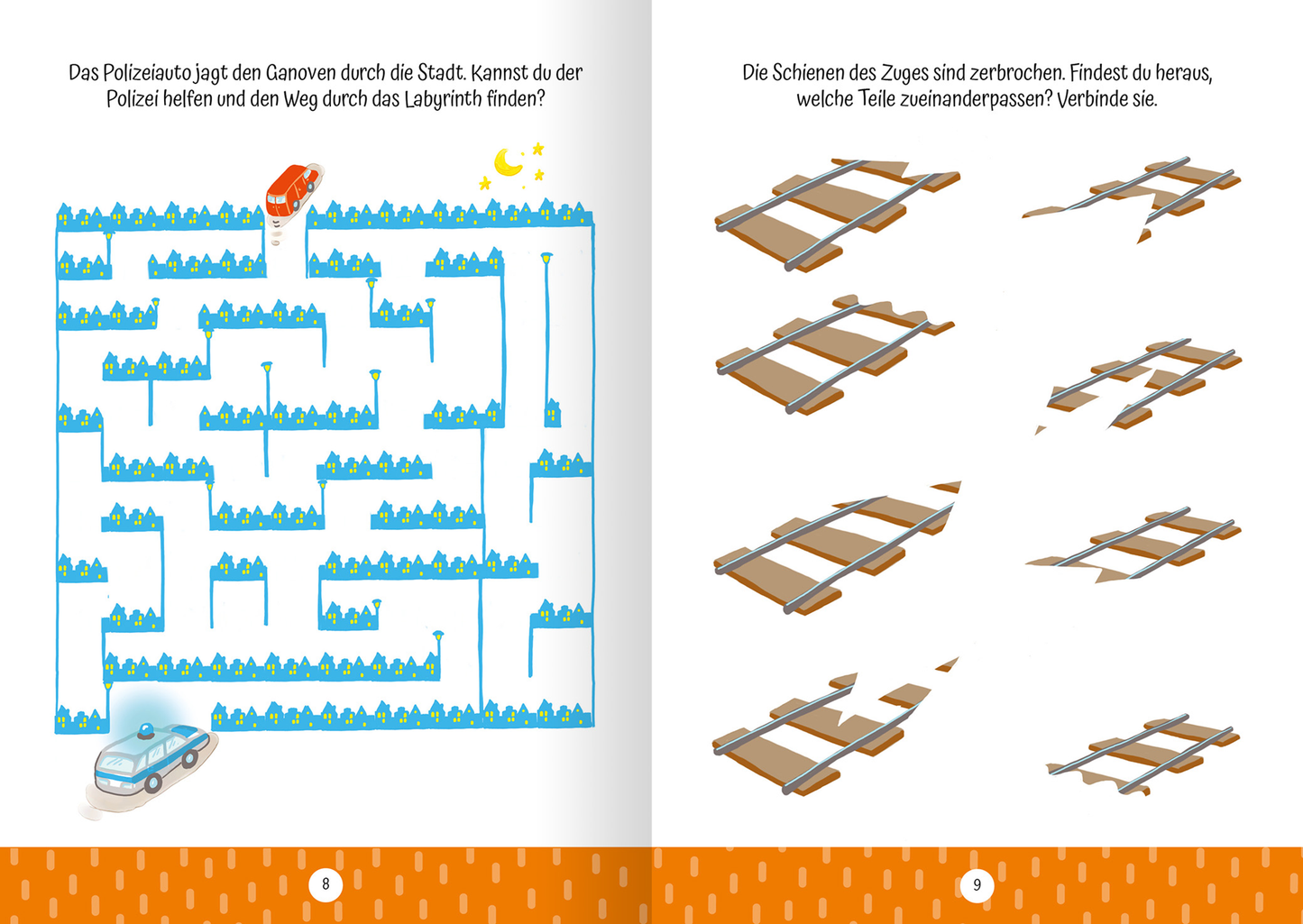 Das Polizeiauto jagt den Ganoven durch die Stadt. Kannst du der Polizei helfen und den Weg durch das Labyrinth finden?

8

Die Schienen des Zuges sind zerbrochen. Findest du heraus, welche Teile zueinanderpassen? Verbinde sie.

9