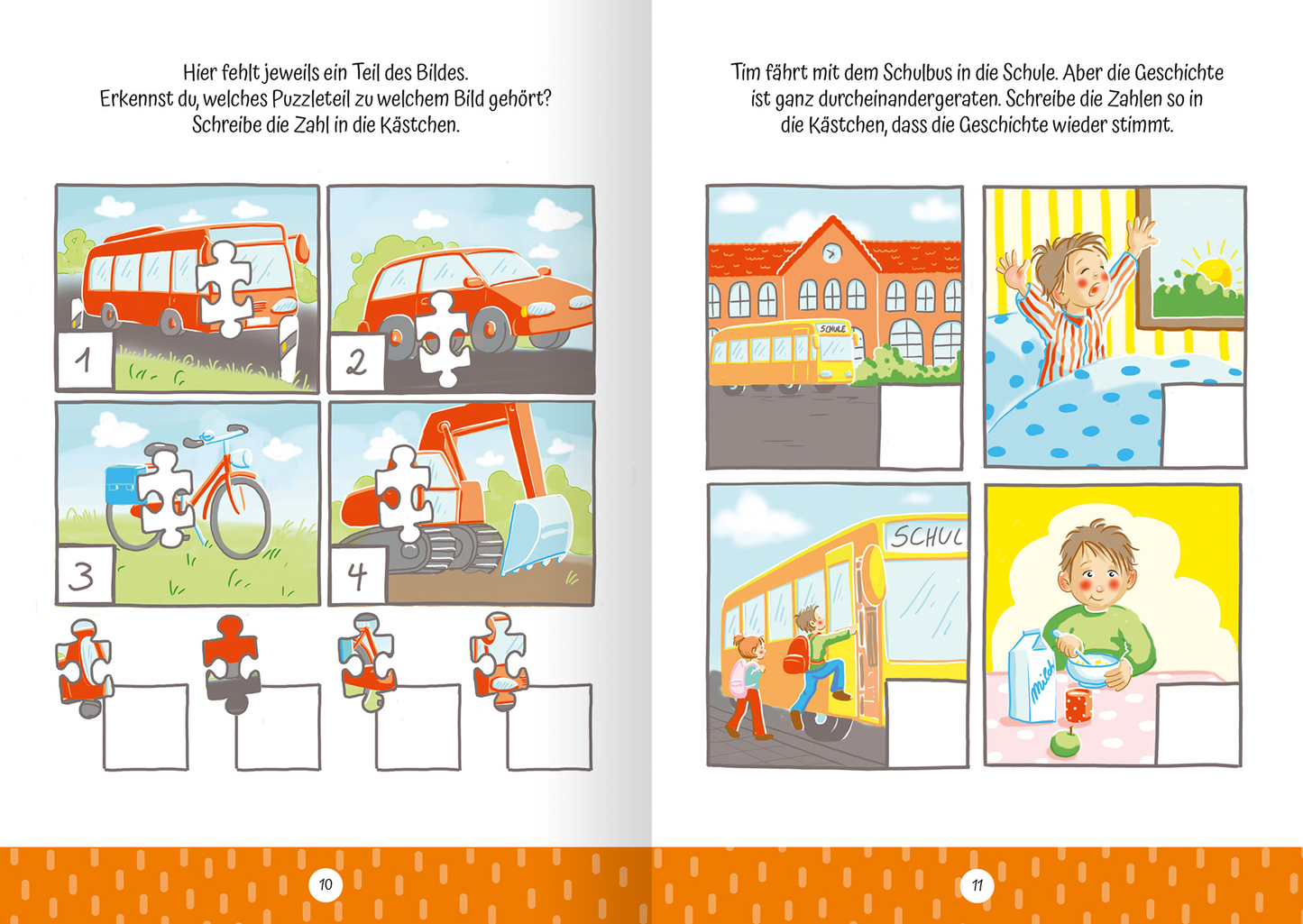 Hier fehlt jeweils ein Teil des Bildes. Erkennst du, welches Puzzleteil zu welchem Bild gehört? Schreibe die Zahl in die Kästchen.

1

2

3

4

10

Tim fährt mit dem Schulbus in die Schule. Aber die Geschichte ist ganz durcheinandergeraten. Schreibe die Zahlen so in die Kästchen, dass die Geschichte wieder stimmt.

SCHULE

SCHUL

Milch

11