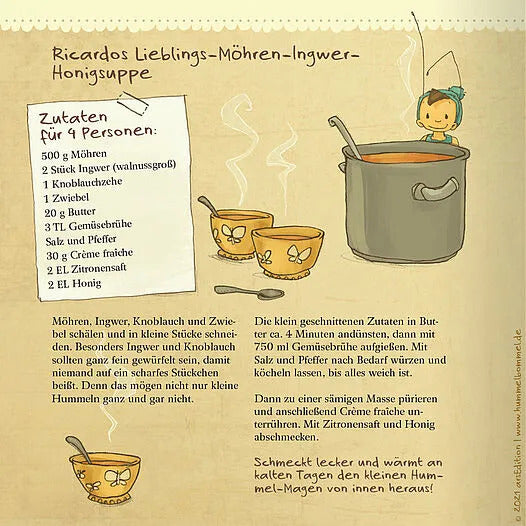 Ricardos Lieblings-Möhren-Ingwer-Honigsuppe

Zutaten für 4 Personen:
500 g Möhren
2 Stück Ingwer (walnussgroß)
1 Knoblauchzehe
1 Zwiebel
20 g Butter
3 TL Gemüsebrühe
Salz und Pfeffer
30 g Crème fraîche
2 EL Zitronensaft
2 EL Honig

Möhren, Ingwer, Knoblauch und Zwiebel schälen und in kleine Stücke schneiden. Besonders Ingwer und Knoblauch sollten ganz fein gewürfelt sein, damit niemand auf ein scharfes Stückchen beißt. Denn das mögen nicht nur kleine Hummeln ganz und gar nicht.

Die klein geschnittenen Zutaten in Butter ca. 4 Minuten andünsten, dann mit 750 ml Gemüsebrühe aufgießen. Mit Salz und Pfeffer nach Bedarf würzen und köcheln lassen, bis alles weich ist.

Dann zu einer sämigen Masse pürieren und anschließend Crème fraîche unterrühren. Mit Zitronensaft und Honig abschmecken.

Schmeckt lecker und wärmt an kalten Tagen den kleinen Hummel-Magen von innen heraus!

© 2021 arsEdition | www.hummelbommel.de