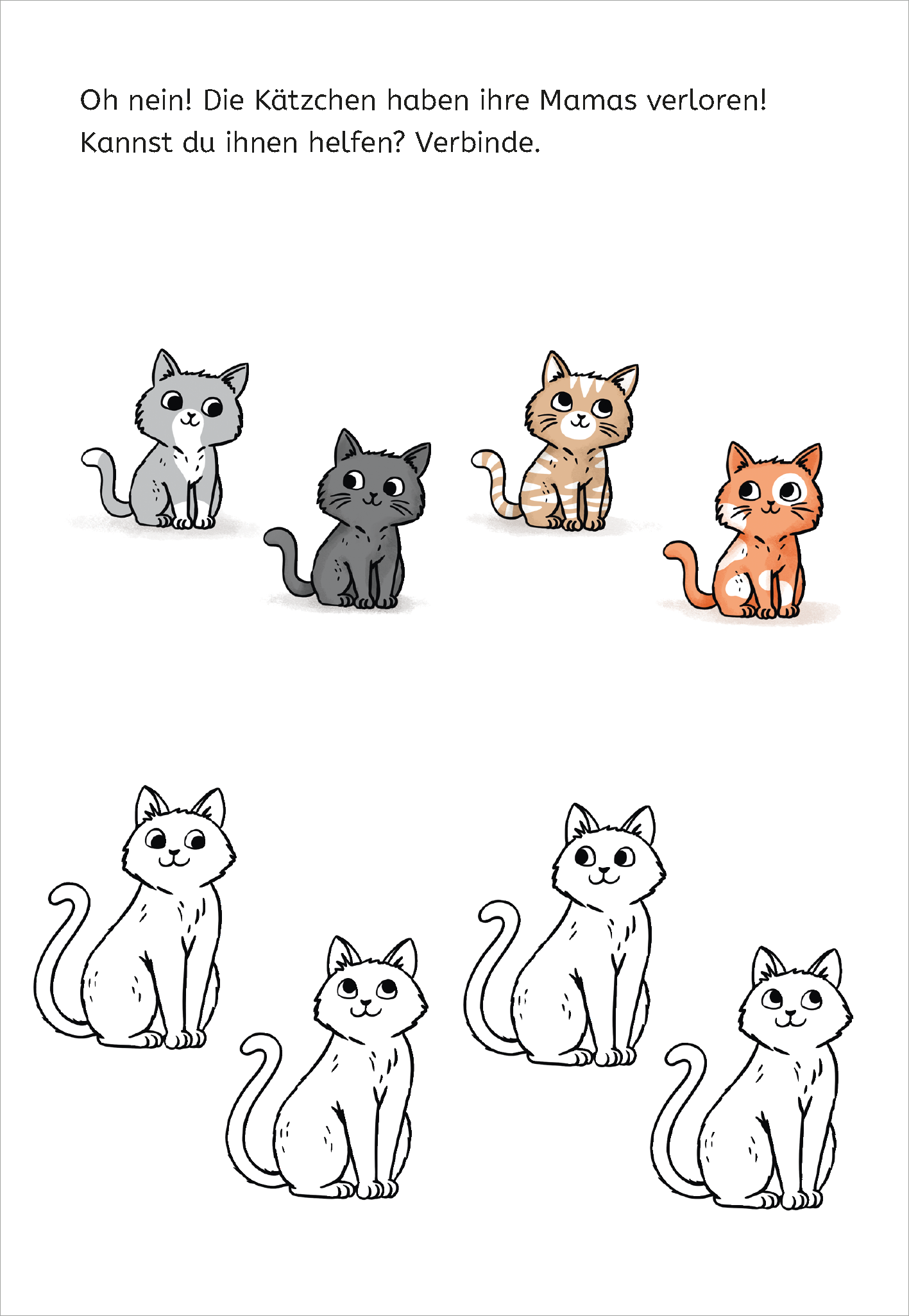 Oh nein! Die Kätzchen haben ihre Mamas verloren! Kannst du ihnen helfen? Verbinde.