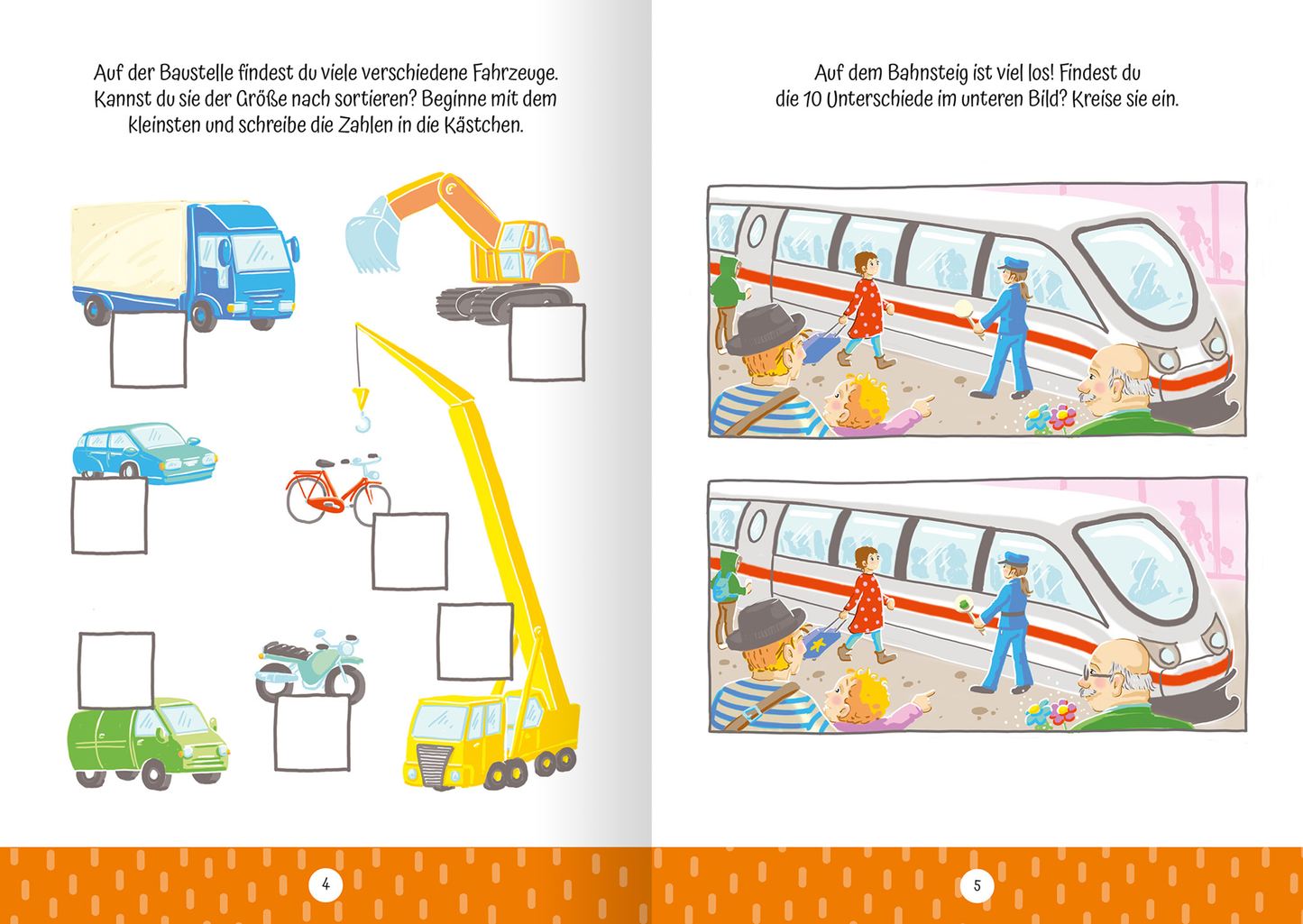 Auf der Baustelle findest du viele verschiedene Fahrzeuge. Kannst du sie der Größe nach sortieren? Beginne mit dem kleinsten und schreibe die Zahlen in die Kästchen.

4

Auf dem Bahnsteig ist viel los! Findest du die 10 Unterschiede im unteren Bild? Kreise sie ein.

5