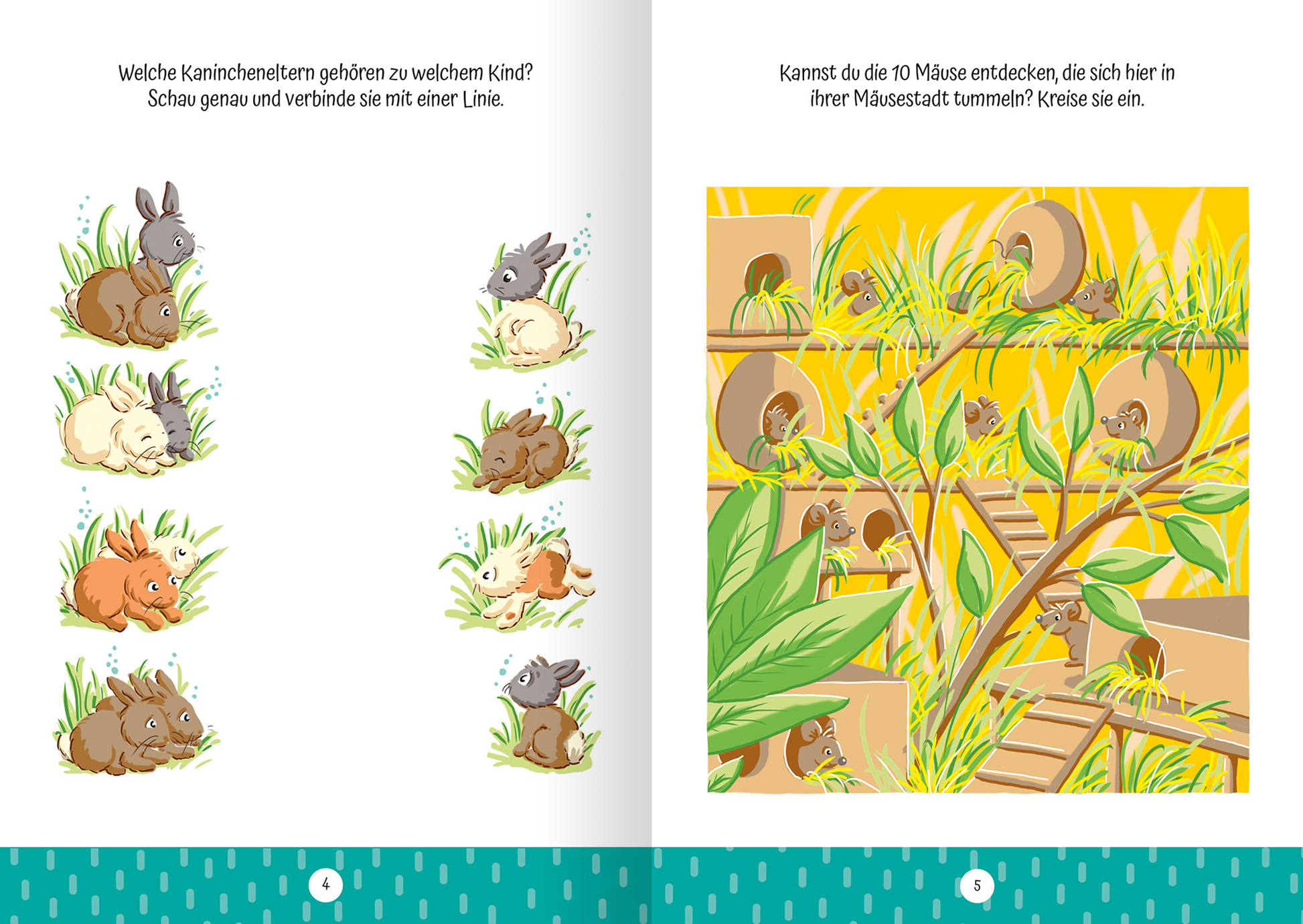 Welche Kanincheneltern gehören zu welchem Kind? Schau genau und verbinde sie mit einer Linie.

4

Kannst du die 10 Mäuse entdecken, die sich hier in ihrer Mäusestadt tummeln? Kreise sie ein.

5